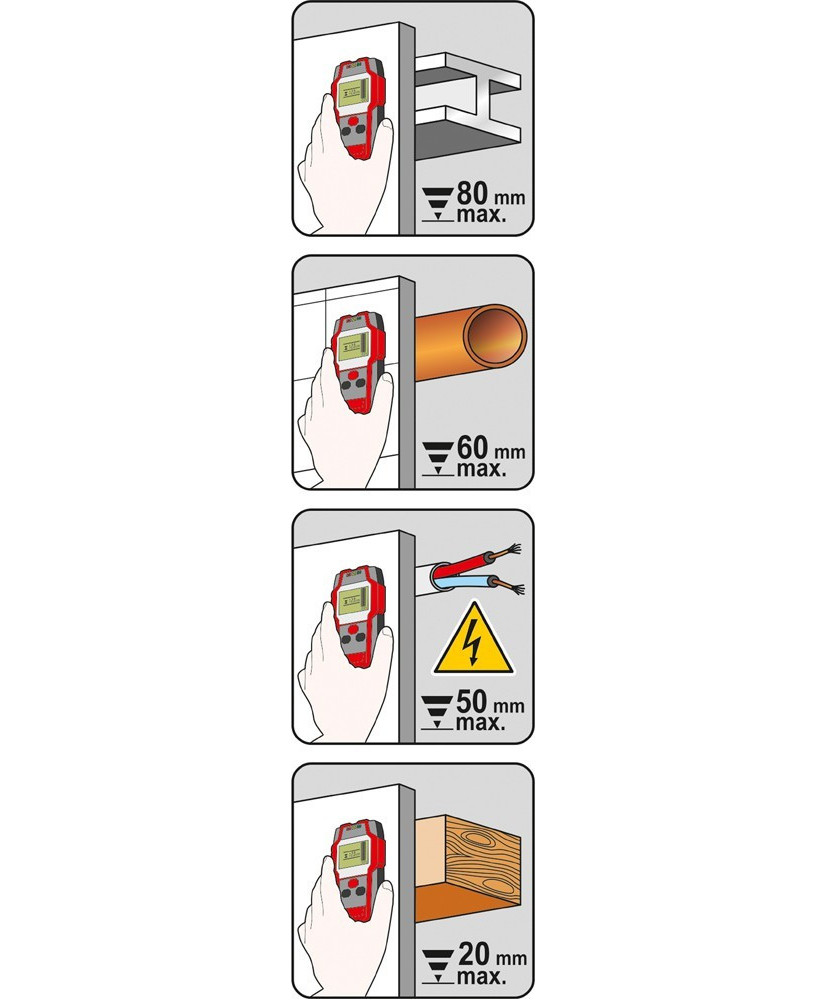 80 mm
max.

60 mm
max.

50 mm
max.

20 mm
max.