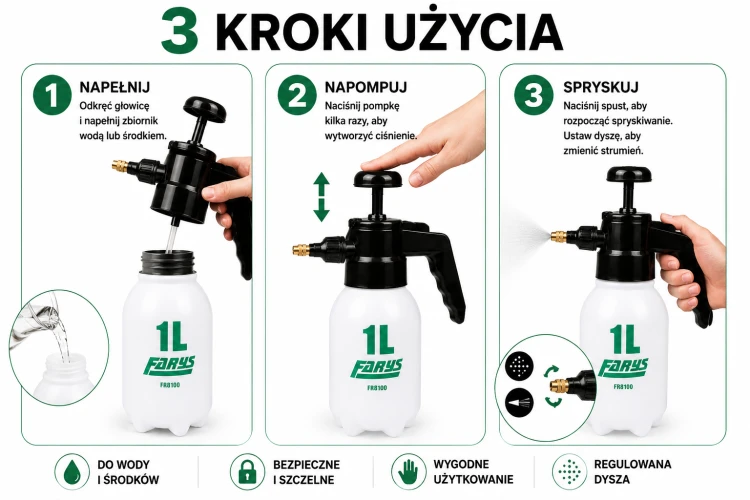 3 KROKI UŻYCIA

1 NAPEŁNIJ
Odkręć głowicę i napełnij zbiornik wodą lub środkiem.

1L
FARYS
FR8100

2 NAPOMPUJ
Naciśnij pompkę kilka razy, aby wytworzyć ciśnienie.

1L
FARYS
FR8100

3 SPRYSKUJ
Naciśnij spust, aby rozpocząć spryskiwanie. Ustaw dyszę, aby zmienić strumień.

1L
FARYS
FR8100

DO WODY I ŚRODKÓW

BEZPIECZNE I SZCZELNE

WYGODNE UŻYTKOWANIE

REGULOWANA DYSZA